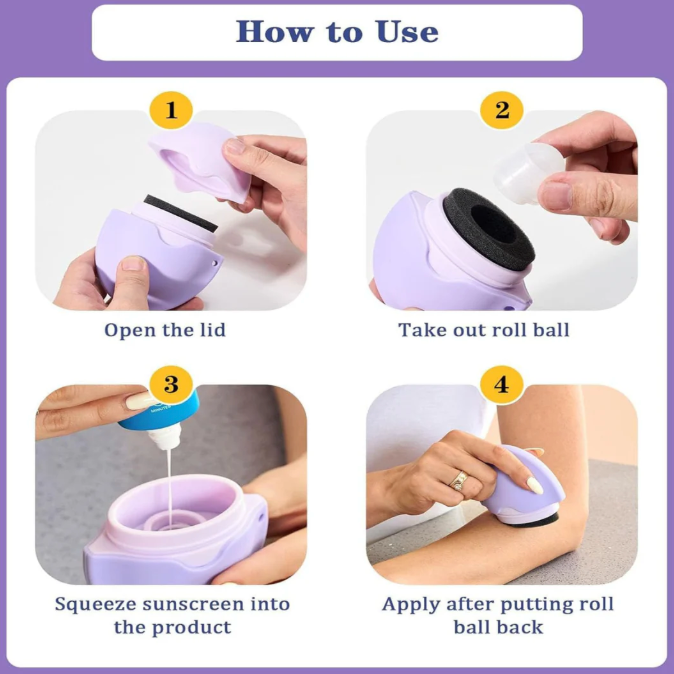 How to Use

1

Open the lid

2

Take out roll ball

3

Squeeze sunscreen into the product

4

Apply after putting roll ball back